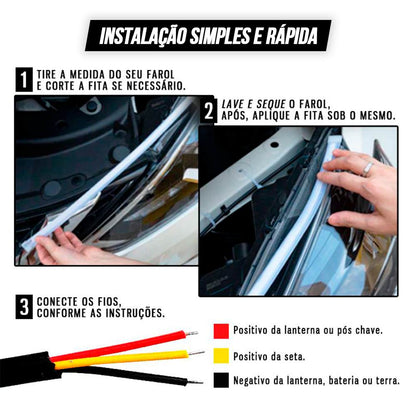 INSTALAÇÃO SIMPLES E RÁPIDA

1 TIRE A MEDIDA DO SEU FAROL E CORTE A FITA SE NECESSÁRIO.

2 LAVE E SEQUE O FAROL, APÓS, APLIQUE A FITA SOB O MESMO.

3 CONECTE OS FIOS, CONFORME AS INSTRUÇÕES.

Positivo da lanterna ou pós chave.

Positivo da seta.

Negativo da lanterna, bateria ou terra.