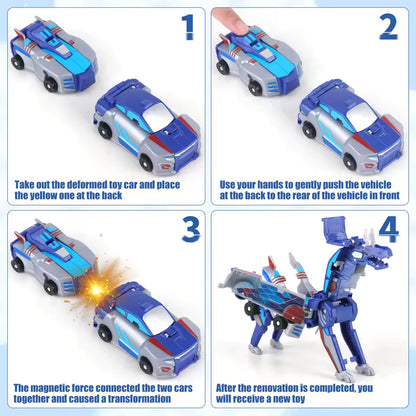 1

Take out the deformed toy car and place the yellow one at the back

2

Use your hands to gently push the vehicle at the back to the rear of the vehicle in front

3

The magnetic force connected the two cars together and caused a transformation

4

After the renovation is completed, you will receive a new toy